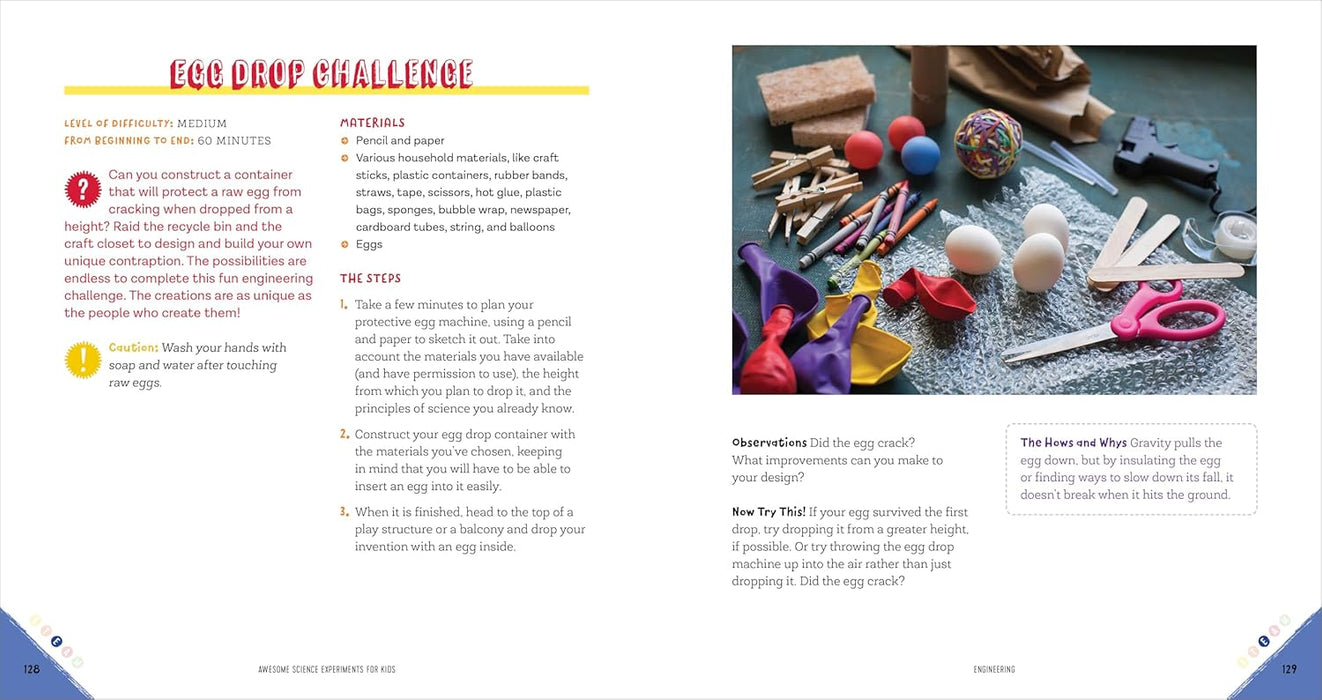 EGG DROP CHALLENGE

LEVEL OF DIFFICULTY: MEDIUM
FROM BEGINNING TO END: 60 MINUTES

Can you construct a container that will protect a raw egg from cracking when dropped from a height? Raid the recycle bin and the craft closet to design and build your own unique contraption. The possibilities are endless to complete this fun engineering challenge. The creations are as unique as the people who create them!

Caution: Wash your hands with soap and water after touching raw eggs.

MATERIALS
Pencil and paper
Various household materials, like craft sticks, plastic containers, rubber bands, straws, tape, scissors, hot glue, plastic bags, sponges, bubble wrap, newspaper, cardboard tubes, string, and balloons
Eggs

THE STEPS

1. Take a few minutes to plan your protective egg machine, using a pencil and paper to sketch it out. Take into account the materials you have available (and have permission to use), the height from which you plan to drop it, and the principles of science you already know.

2. Construct your egg drop container with the materials you've chosen, keeping in mind that you will have to be able to insert an egg into it easily.

3. When it is finished, head to the top of a play structure or a balcony and drop your invention with an egg inside.

Observations Did the egg crack? What improvements can you make to your design?

Now Try This! If your egg survived the first drop, try dropping it from a greater height, if possible. Or try throwing the egg drop machine up into the air rather than just dropping it. Did the egg crack?

The Hows and Whys Gravity pulls the egg down, but by insulating the egg or finding ways to slow down its fall, it doesn't break when it hits the ground.

128 AWESOME SCIENCE EXPERIMENTS FOR KIDS

ENGINEERING 129